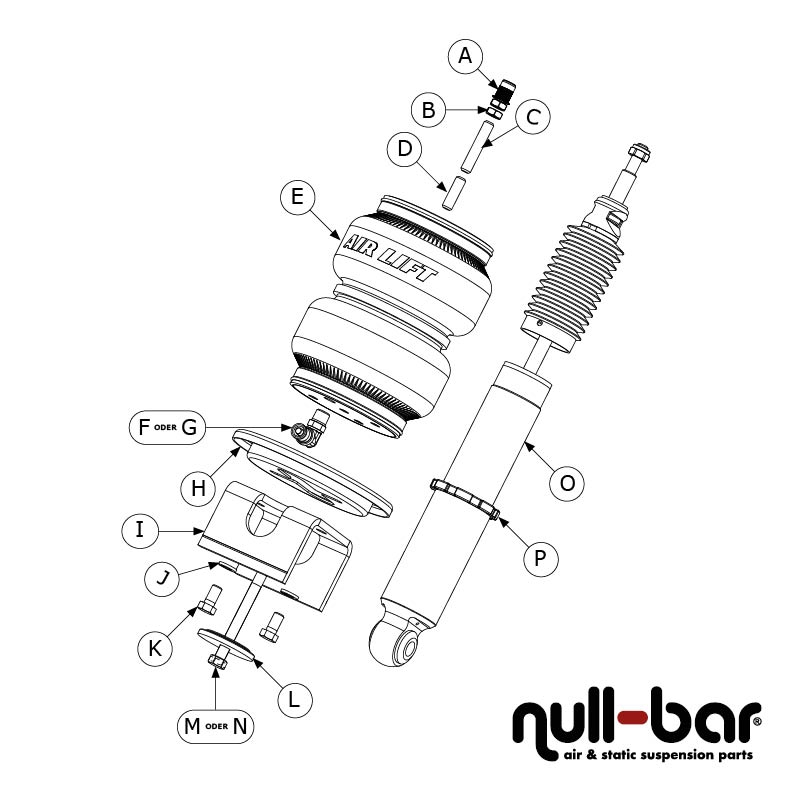 A
B
C
D
E
AIR LIFT
F ODER G
H
I
J
K
L
M ODER N
O
P
null-bar®
air & static suspension parts